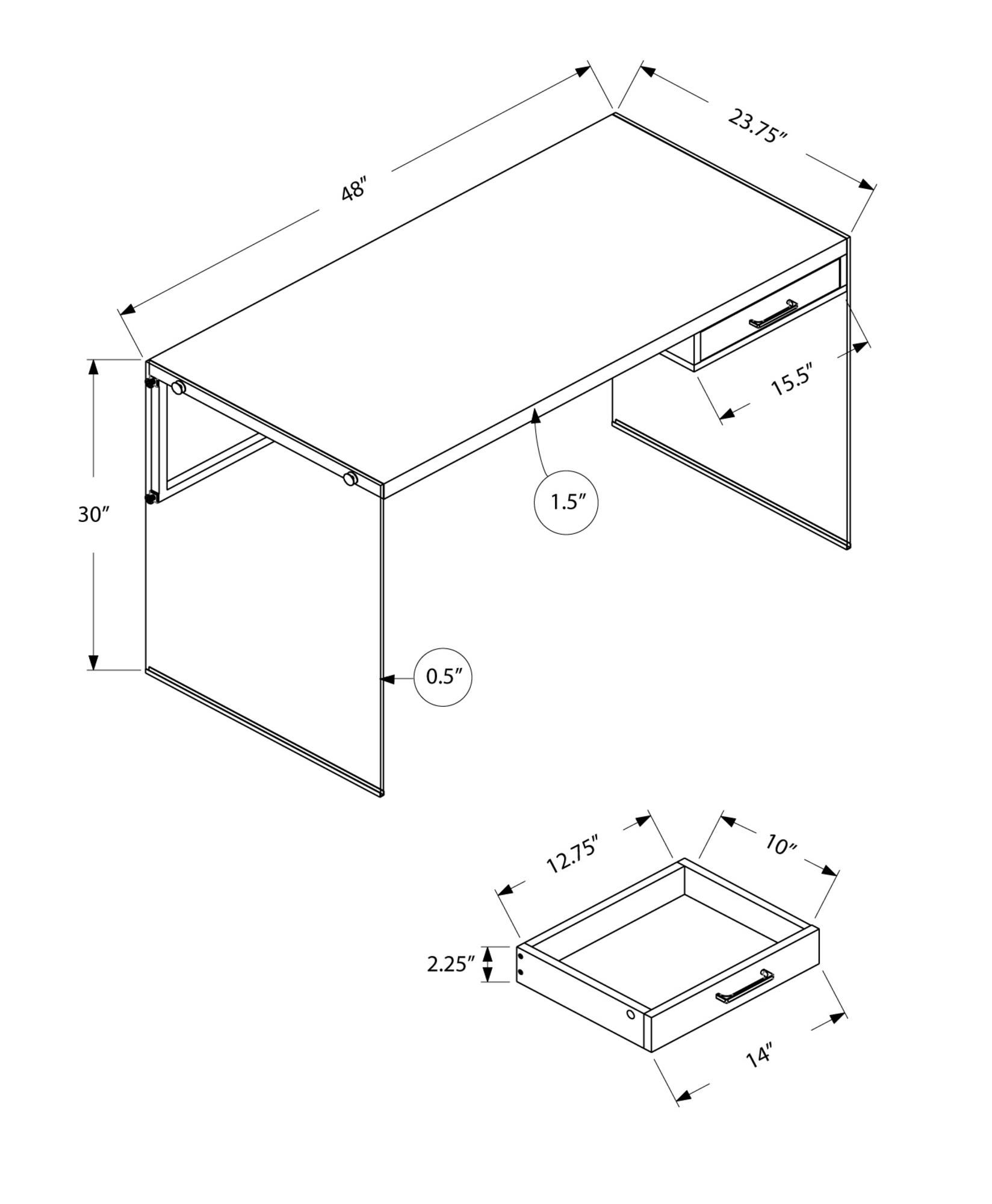 48″

23.75″

15.5″

30″

1.5″

0.5″

12.75″

10″

2.25″

14″