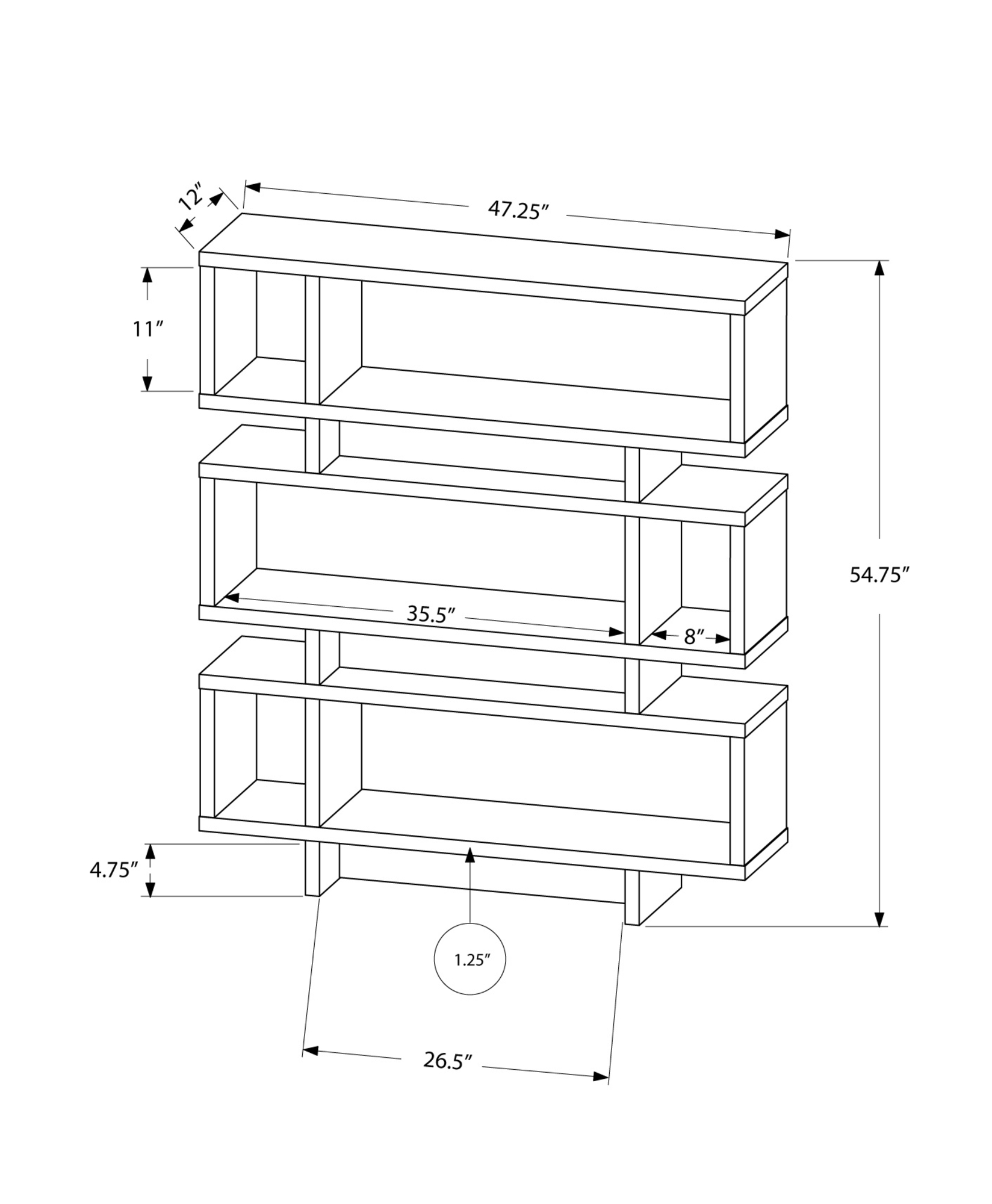 12″
47.25″
11″
54.75″
35.5″
8″
4.75″
1.25″
26.5″