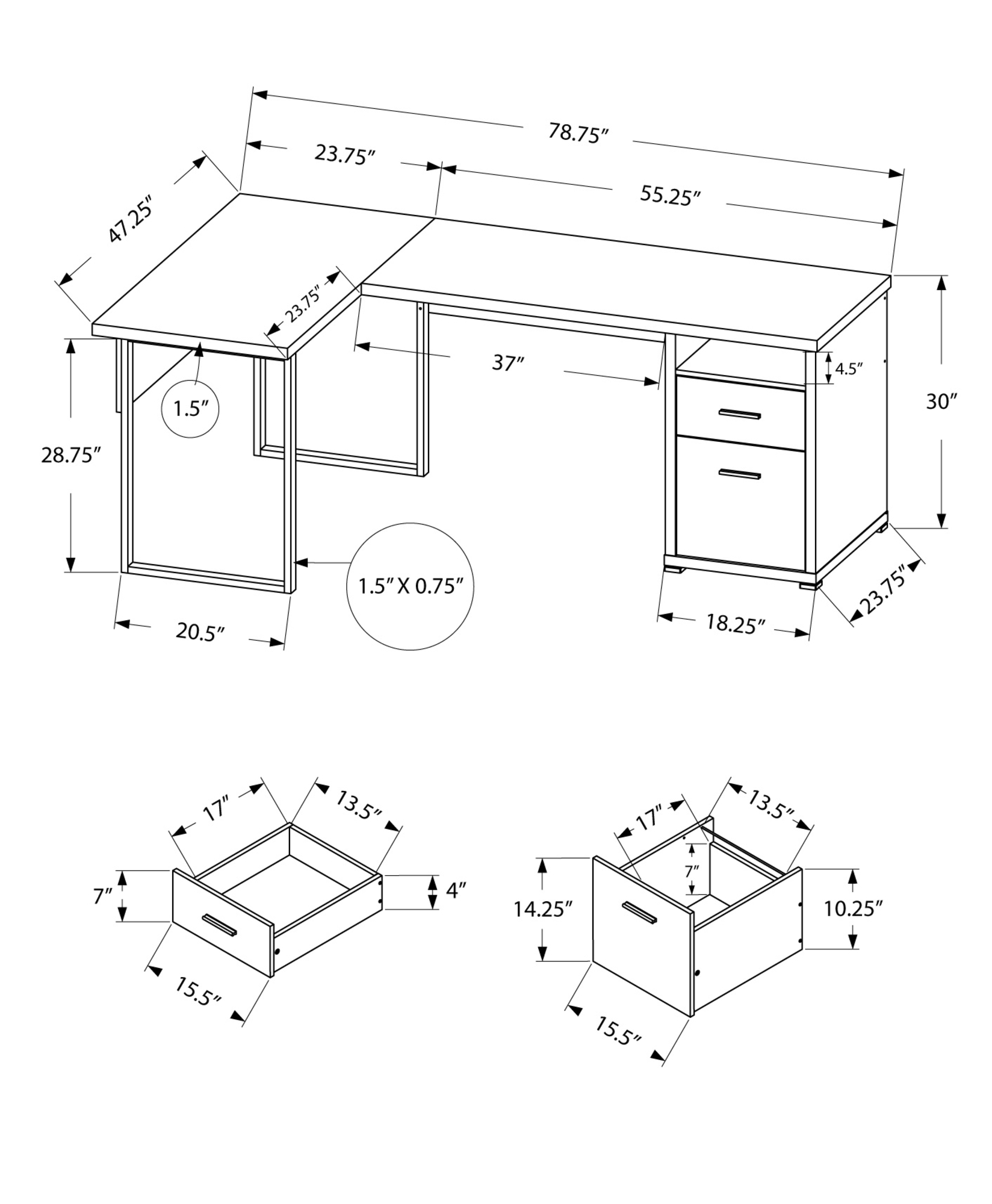 78.75″
23.75″
55.25″
47.25″
23.75″
37″
4.5″
30″
1.5″
28.75″
1.5″ X 0.75″
20.5″
18.25″
23.75″

17″
13.5″
7″
4″
15.5″

17″
13.5″
7″
14.25″
10.25″
15.5″