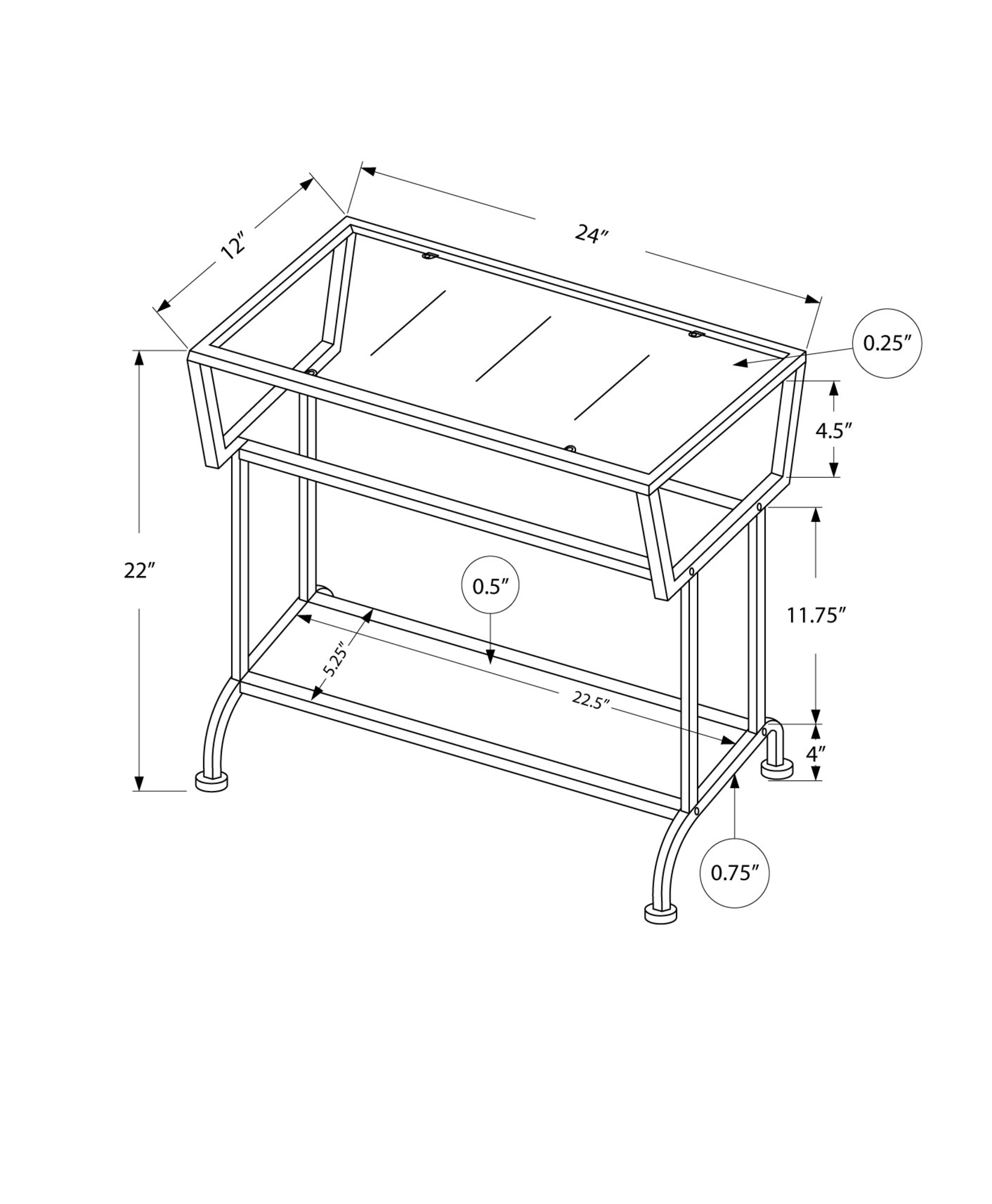 12″

24″

0.25″

4.5″

22″

0.5″

11.75″

5.25″

22.5″

4″

0.75″